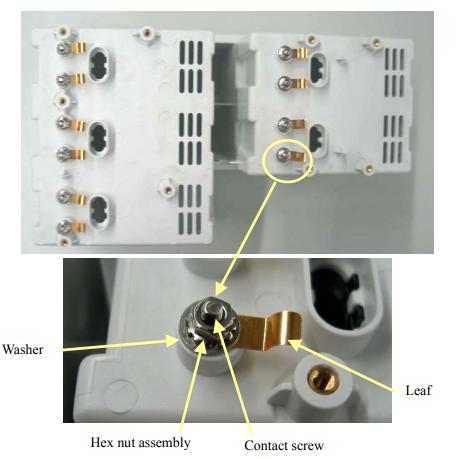 Washer

Leaf

Hex nut assembly

Contact screw