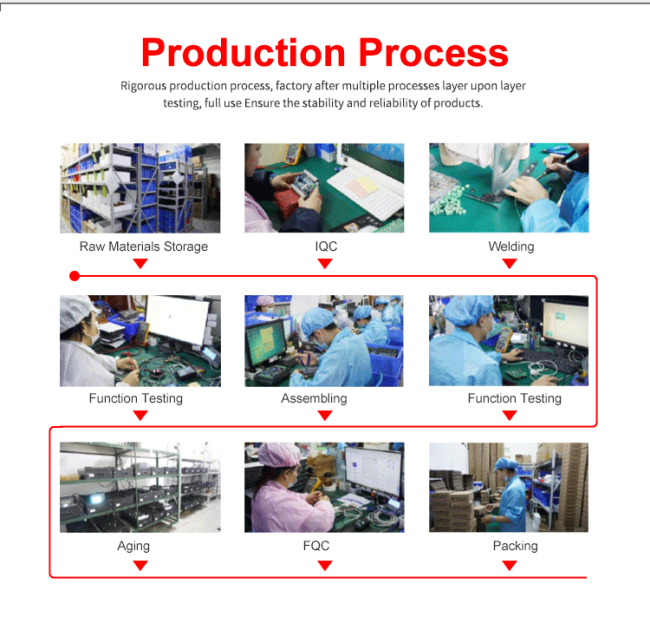 Production Process

Rigorous production process, factory after multiple processes layer upon layer testing, full use Ensure the stability and reliability of products.

Raw Materials Storage

IQC

Welding

Function Testing

Assembling

Function Testing

Aging

FQC

Packing