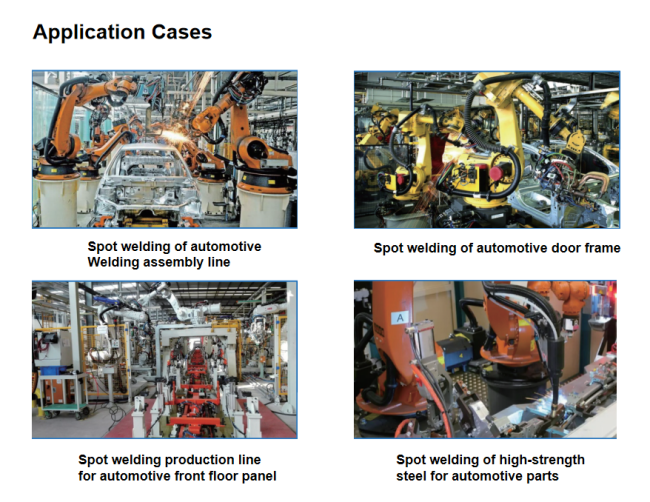 Application Cases

Spot welding of automotive
Welding assembly line

Spot welding of automotive door frame

A

Spot welding production line
for automotive front floor panel

Spot welding of high-strength
steel for automotive parts