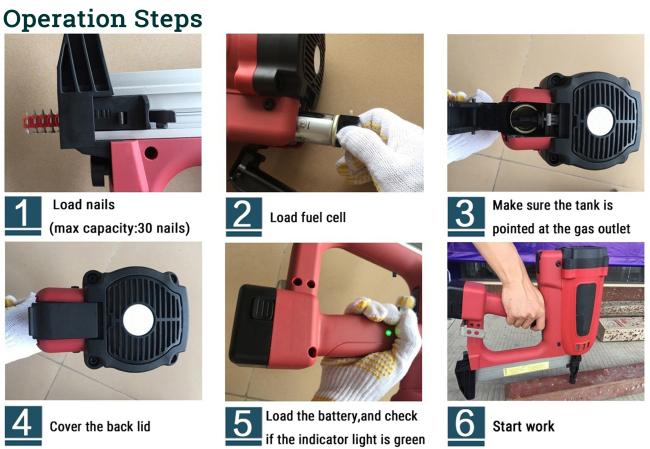 Operation Steps

1 Load nails
(max capacity:30 nails)

2 Load fuel cell

3 Make sure the tank is pointed at the gas outlet

4 Cover the back lid

5 Load the battery,and check if the indicator light is green

6 Start work