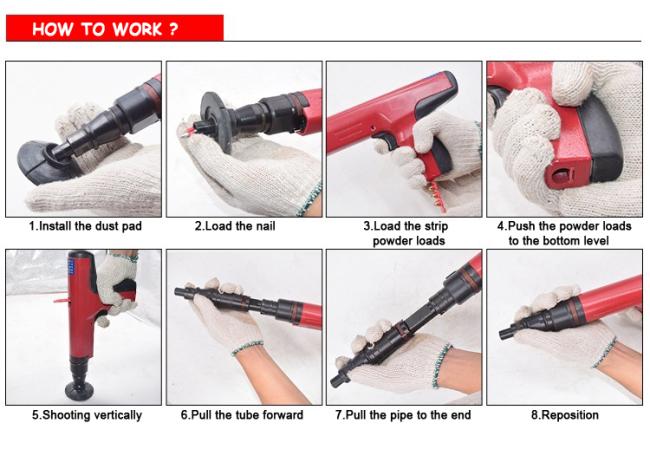 HOW TO WORK ?

1.Install the dust pad

2.Load the nail

3.Load the strip powder loads

4.Push the powder loads to the bottom level

5.Shooting vertically

6.Pull the tube forward

7.Pull the pipe to the end

8.Reposition