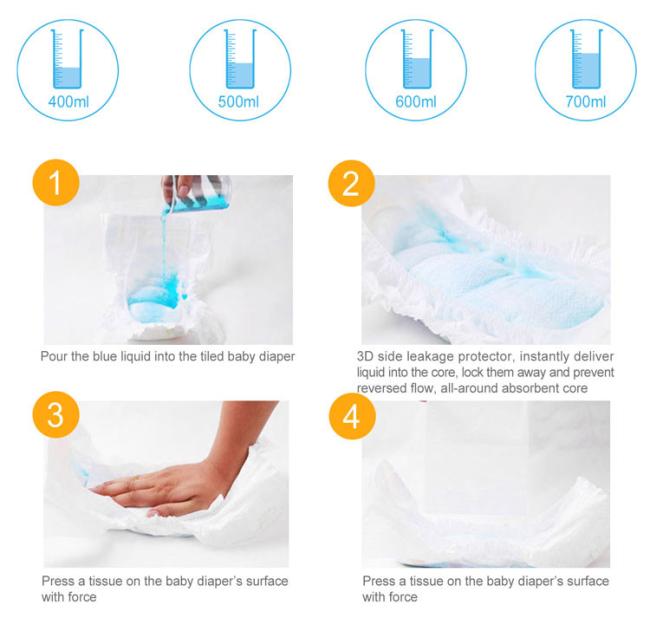 400ml

500ml

600ml

700ml

1

Pour the blue liquid into the tiled baby diaper

2

3D side leakage protector, instantly deliver liquid into the core, lock them away and prevent reversed flow, all-around absorbent core

3

Press a tissue on the baby diaper's surface with force

4

Press a tissue on the baby diaper's surface with force