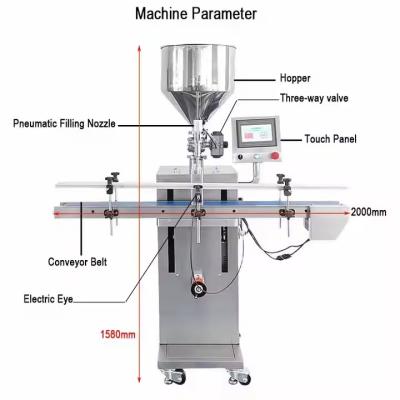 Machine Parameter

Hopper

Three-way valve

Pneumatic Filling Nozzle

Touch Panel

2000mm

Conveyor Belt

Electric Eye

1580mm