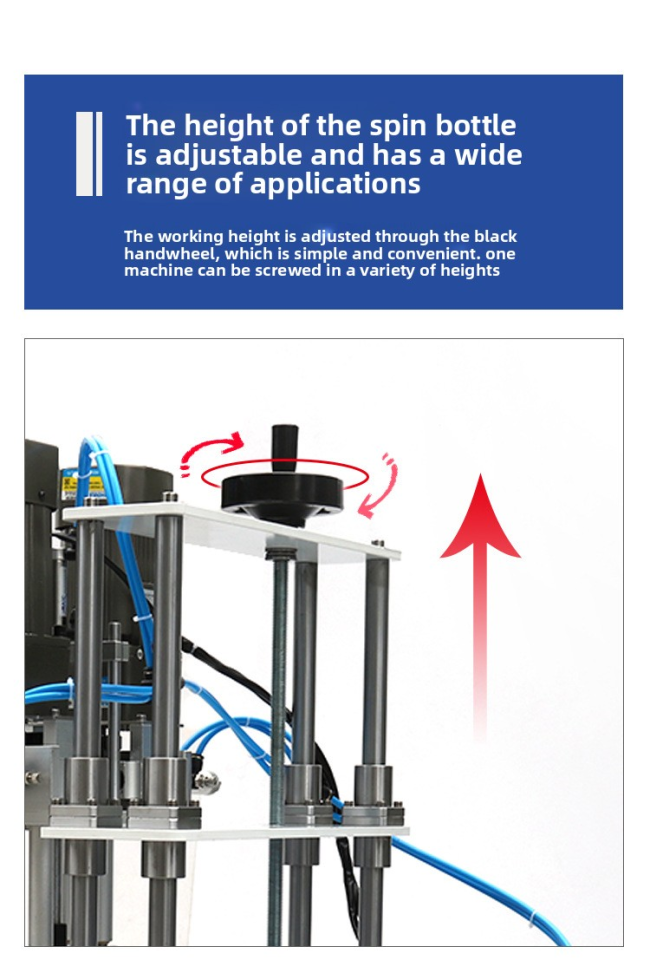 The height of the spin bottle is adjustable and has a wide range of applications

The working height is adjusted through the black handwheel, which is simple and convenient. one machine can be screwed in a variety of heights