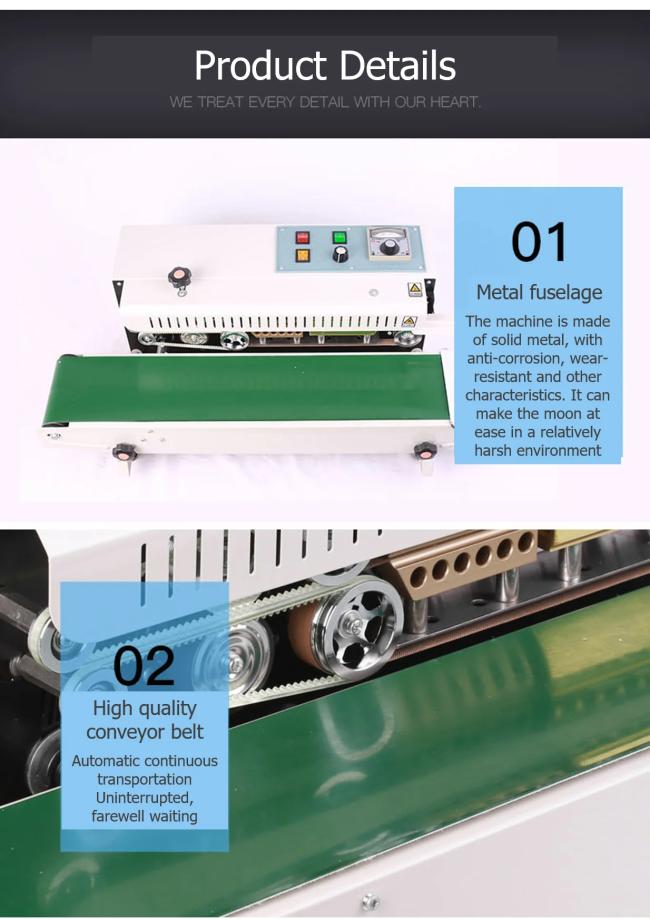 Product Details
WE TREAT EVERY DETAIL WITH OUR HEART.

01
Metal fuselage
The machine is made of solid metal, with anti-corrosion, wear-resistant and other characteristics. It can make the moon at ease in a relatively harsh environment

02
High quality conveyor belt
Automatic continuous transportation Uninterrupted, farewell waiting