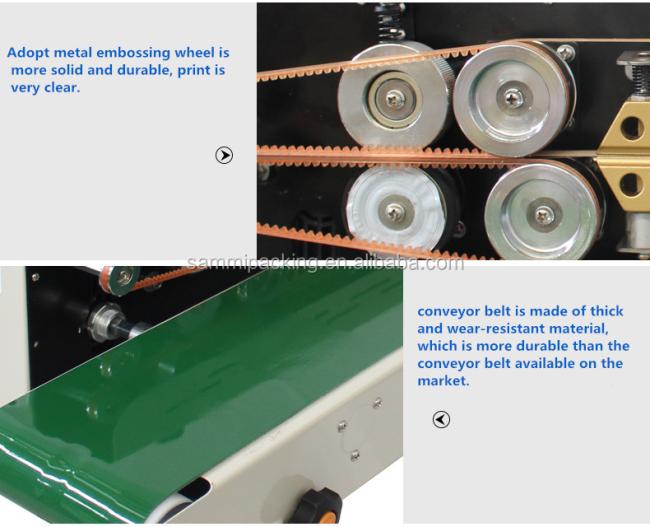 Adopt metal embossing wheel is more solid and durable, print is very clear.

sammipacking.en.alibaba.com

conveyor belt is made of thick and wear-resistant material, which is more durable than the conveyor belt available on the market.