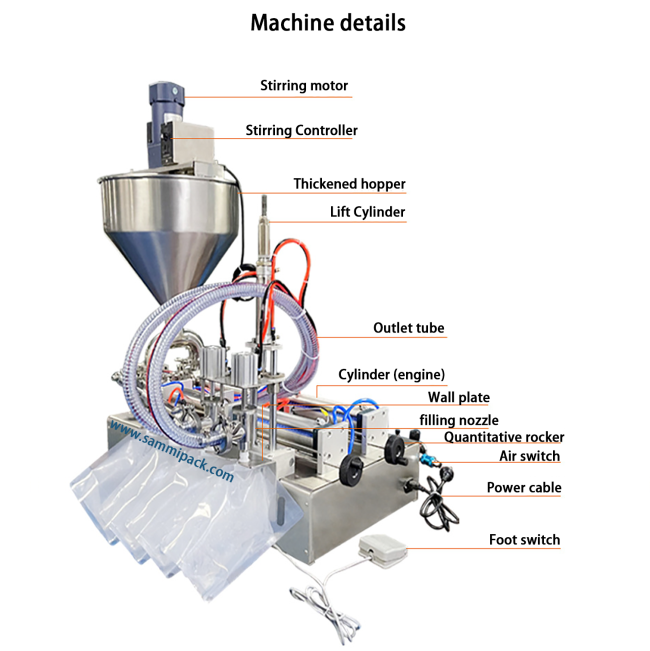 Machine details

Stirring motor

Stirring Controller

Thickened hopper

Lift Cylinder

Outlet tube

Cylinder (engine)

Wall plate

filling nozzle

Quantitative rocker

Air switch

Power cable

Foot switch

www.sammipack.com