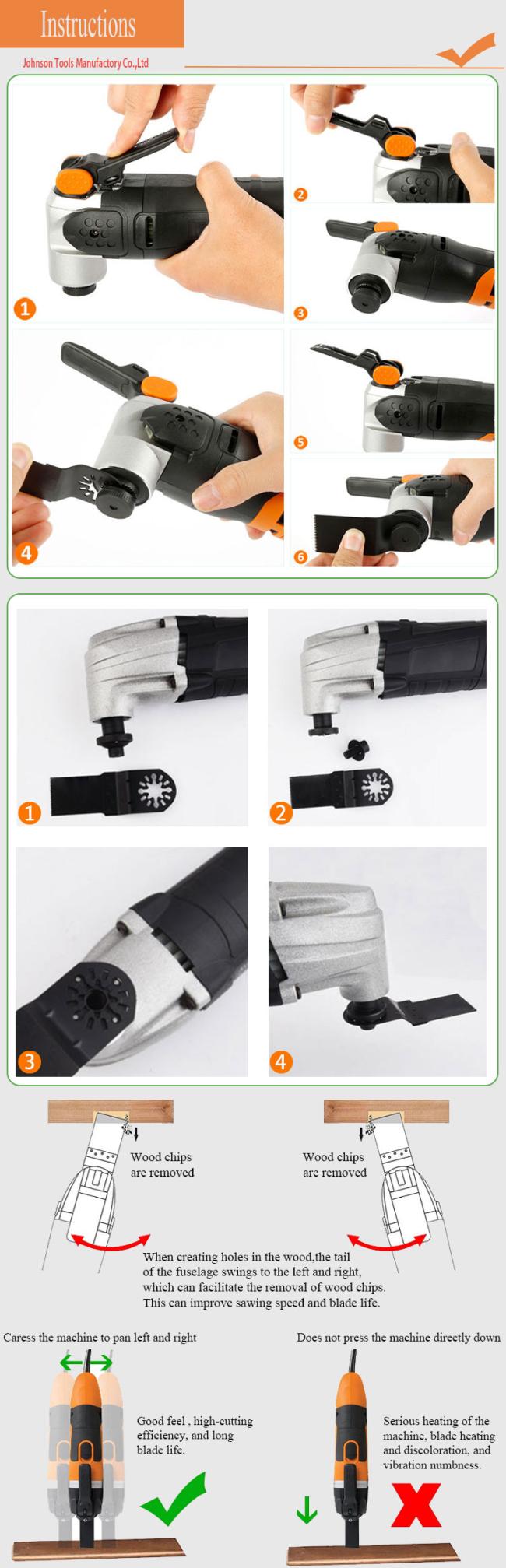 Instructions

Johnson Tools Manufactory Co.,Ltd

1

2

3

4

5

6

1

2

3

4

Wood chips are removed

Wood chips are removed

When creating holes in the wood,the tail of the fuselage swings to the left and right, which can facilitate the removal of wood chips. This can improve sawing speed and blade life.

Caress the machine to pan left and right

Good feel , high-cutting efficiency, and long blade life.

Does not press the machine directly down

Serious heating of the machine, blade heating and discoloration, and vibration numbness.