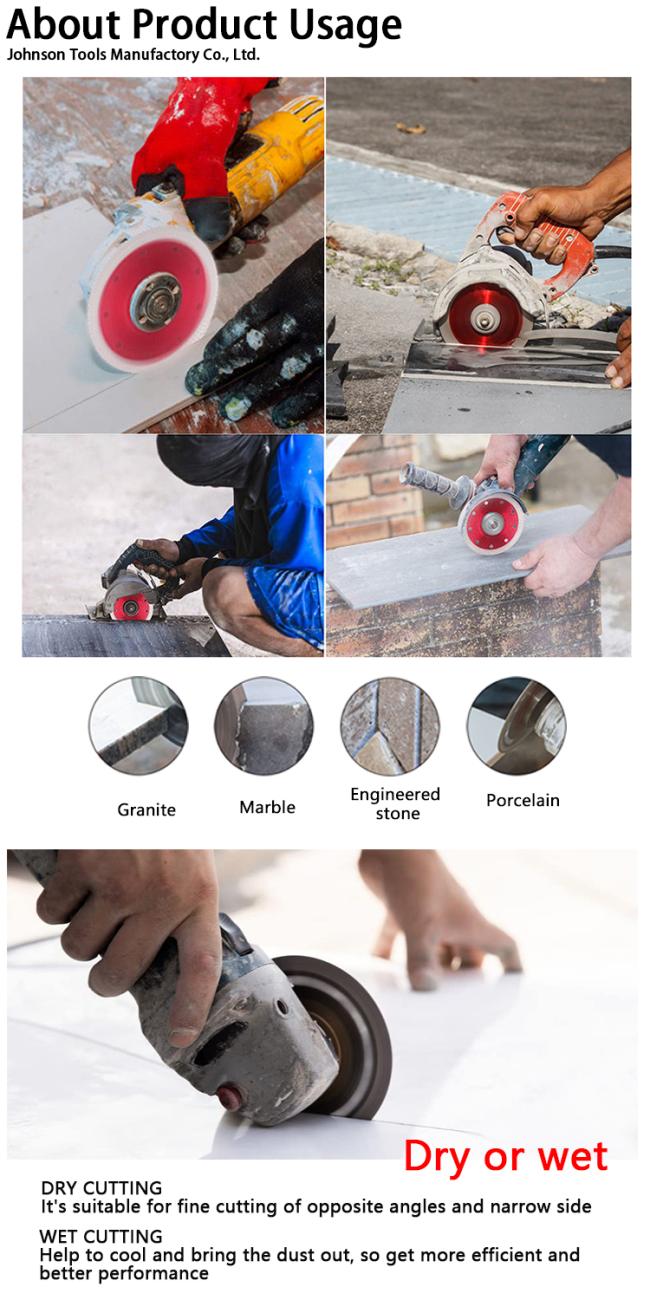 About Product Usage
Johnson Tools Manufactory Co., Ltd.

Granite

Marble

Engineered stone

Porcelain

Dry or wet

DRY CUTTING
It's suitable for fine cutting of opposite angles and narrow side

WET CUTTING
Help to cool and bring the dust out, so get more efficient and better performance