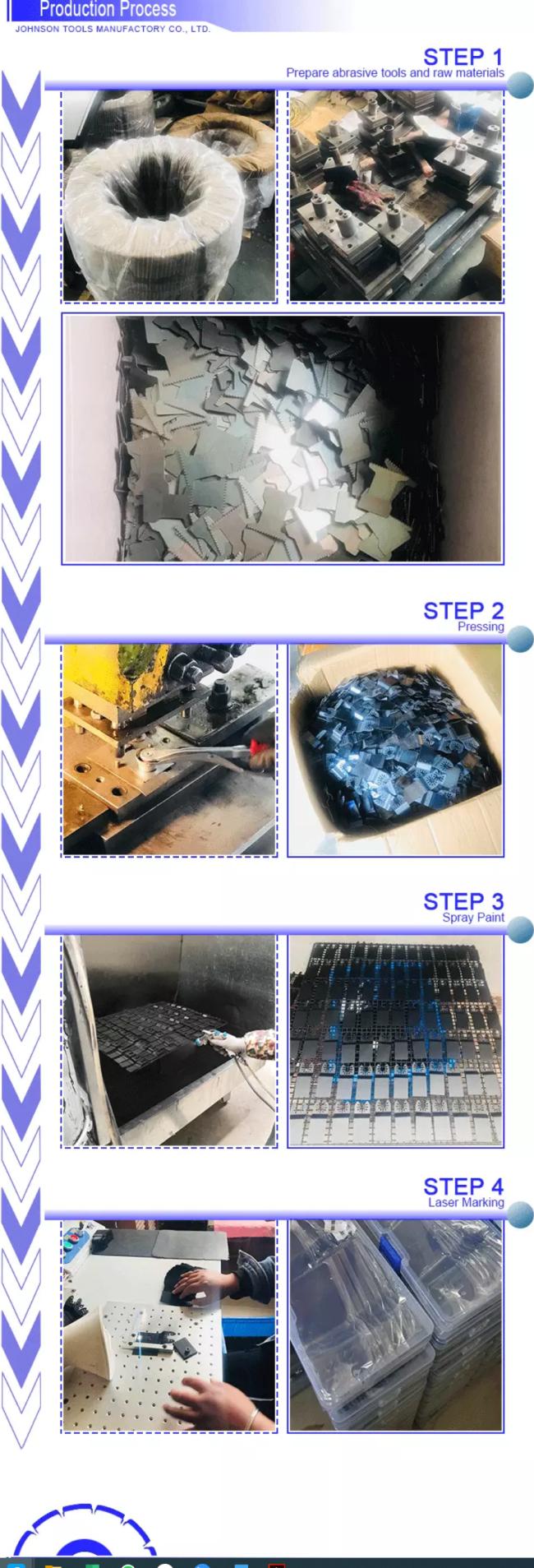 Production Process
JOHNSON TOOLS MANUFACTORY CO., LTD.

STEP 1
Prepare abrasive tools and raw materials

STEP 2
Pressing

STEP 3
Spray Paint

STEP 4
Laser Marking