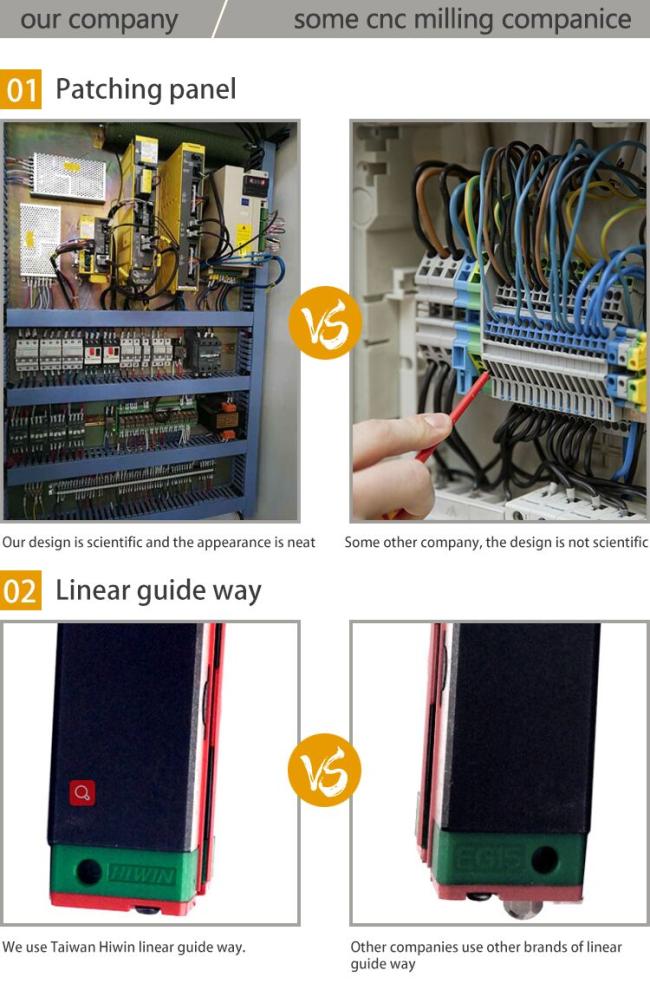 our company

some cnc milling companice

01 Patching panel

VS

Our design is scientific and the appearance is neat

Some other company, the design is not scientific

02 Linear guide way

HIWIN

VS

EGIS

We use Taiwan Hiwin linear guide way.

Other companies use other brands of linear guide way