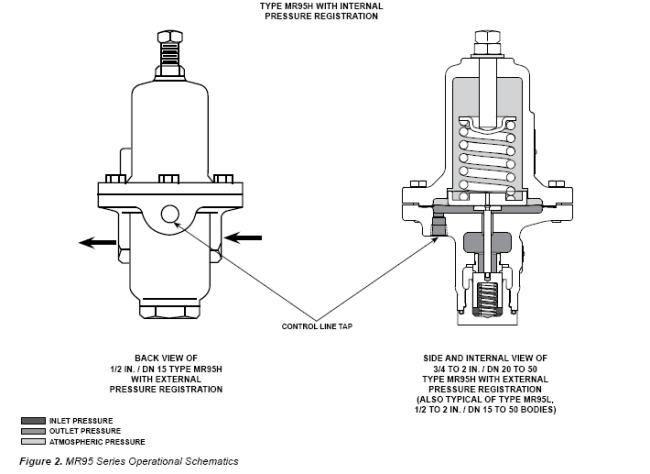 TYPE MR95H WITH INTERNAL PRESSURE REGISTRATION

CONTROL LINE TAP

BACK VIEW OF 1/2 IN. / DN 15 TYPE MR95H WITH EXTERNAL PRESSURE REGISTRATION

SIDE AND INTERNAL VIEW OF 3/4 TO 2 IN. / DN 20 TO 50 TYPE MR95H WITH EXTERNAL PRESSURE REGISTRATION (ALSO TYPICAL OF TYPE MR95L, 1/2 TO 2 IN. / DN 15 TO 50 BODIES)

INLET PRESSURE
OUTLET PRESSURE
ATMOSPHERIC PRESSURE

Figure 2. MR95 Series Operational Schematics