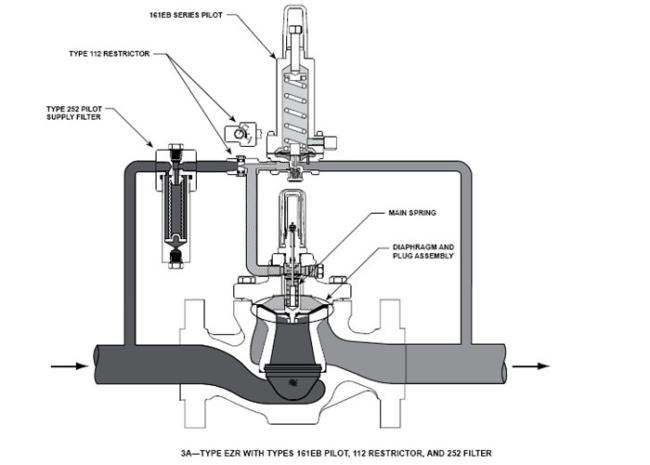 161EB SERIES PILOT

TYPE 112 RESTRICTOR

TYPE 252 PILOT SUPPLY FILTER

MAIN SPRING

DIAPHRAGM AND PLUG ASSEMBLY

3A—TYPE EZR WITH TYPES 161EB PILOT, 112 RESTRICTOR, AND 252 FILTER