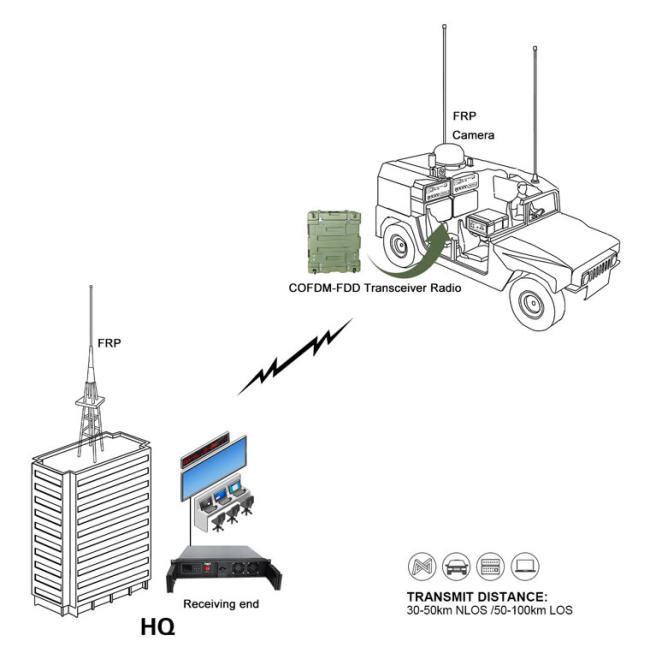 FRP
Camera

COFDM-FDD Transceiver Radio

FRP

Receiving end

HQ

TRANSMIT DISTANCE:
30-50km NLOS /50-100km LOS