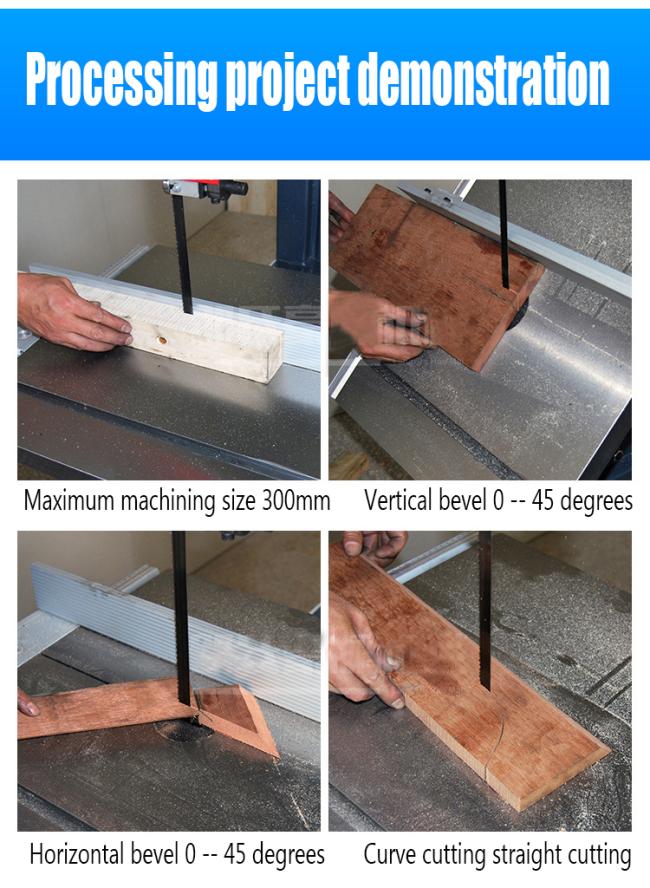 Processing project demonstration

Maximum machining size 300mm

Vertical bevel 0 -- 45 degrees

Horizontal bevel 0 -- 45 degrees

Curve cutting straight cutting