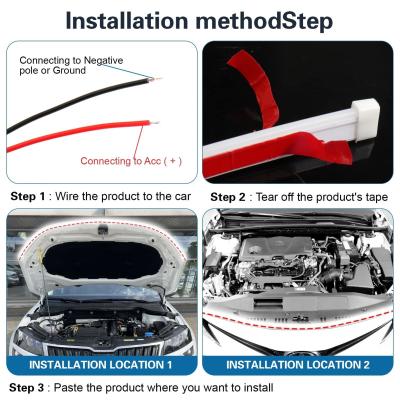 Installation methodStep

Connecting to Negative pole or Ground

Connecting to Acc ( + )

Step 1 : Wire the product to the car

Step 2 : Tear off the product's tape

INSTALLATION LOCATION 1

INSTALLATION LOCATION 2

Step 3 : Paste the product where you want to install