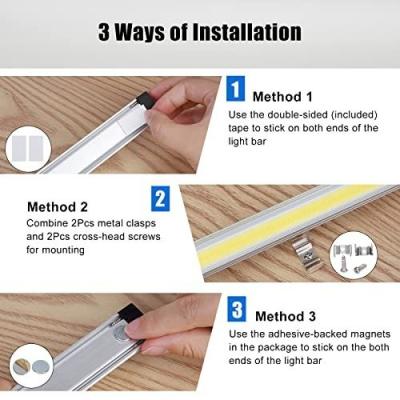 3 Ways of Installation

1 Method 1
Use the double-sided (included) tape to stick on both ends of the light bar

2 Method 2
Combine 2Pcs metal clasps and 2Pcs cross-head screws for mounting

3 Method 3
Use the adhesive-backed magnets in the package to stick on the both ends of the light bar