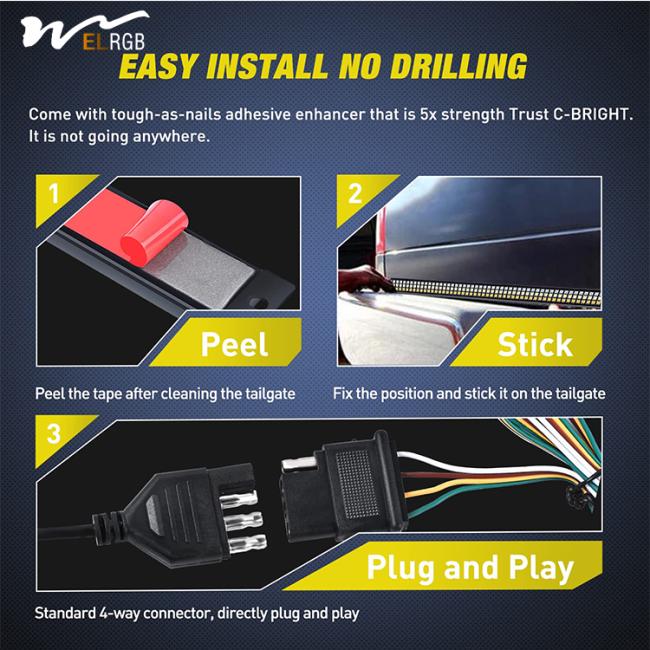 WELRGB

EASY INSTALL NO DRILLING

Come with tough-as-nails adhesive enhancer that is 5x strength Trust C-BRIGHT. It is not going anywhere.

1

Peel

Peel the tape after cleaning the tailgate

2

Stick

Fix the position and stick it on the tailgate

3

Plug and Play

Standard 4-way connector, directly plug and play