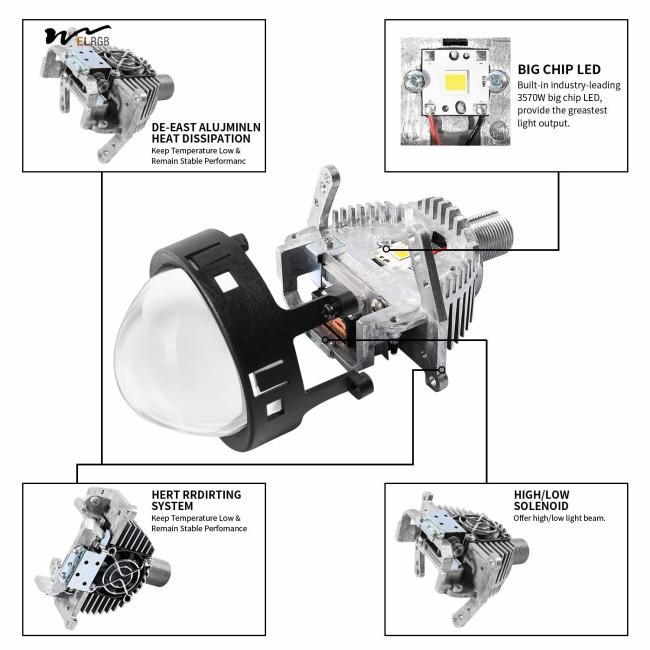 ELRGB

DE-EAST ALUJMINLN HEAT DISSIPATION
Keep Temperature Low & Remain Stable Performanc

BIG CHIP LED
Built-in industry-leading 3570W big chip LED, provide the greastest light output.

HERT RRDIRTING SYSTEM
Keep Temperature Low & Remain Stable Perfomance

HIGH/LOW SOLENOID
Offer high/low light beam.