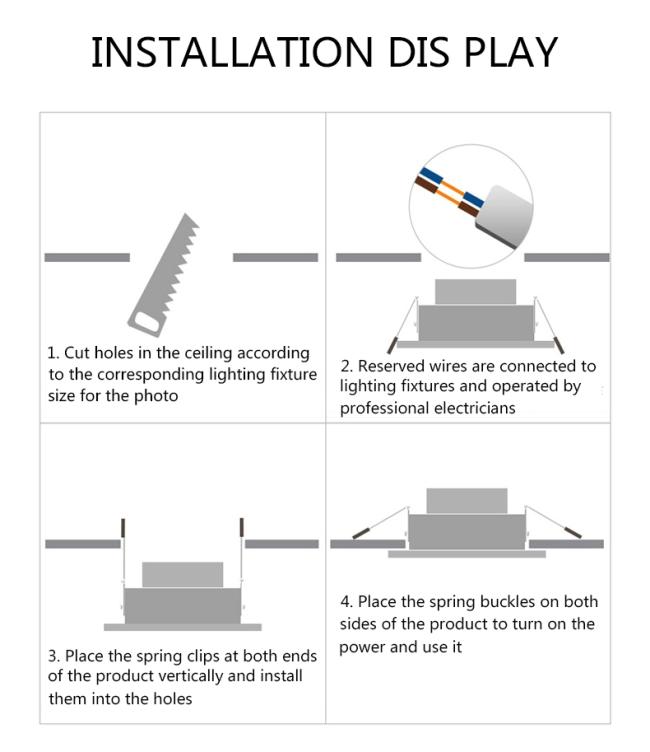 INSTALLATION DIS PLAY

1. Cut holes in the ceiling according to the corresponding lighting fixture size for the photo

2. Reserved wires are connected to lighting fixtures and operated by professional electricians

3. Place the spring clips at both ends of the product vertically and install them into the holes

4. Place the spring buckles on both sides of the product to turn on the power and use it