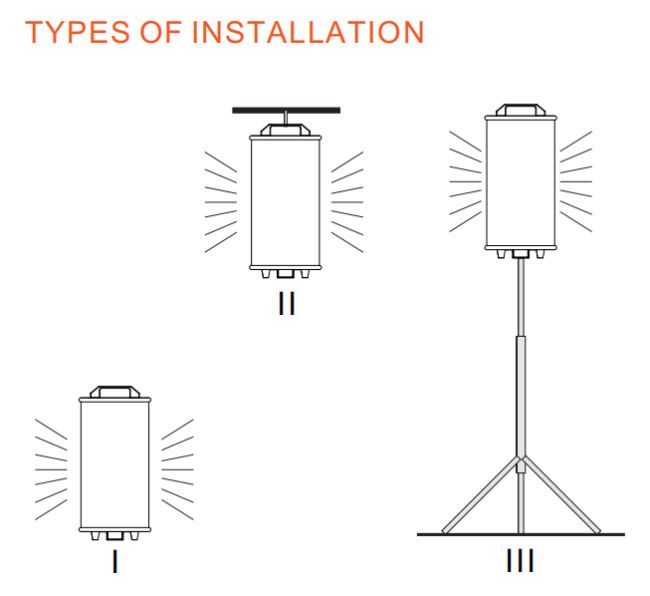 TYPES OF INSTALLATION

II

I

III