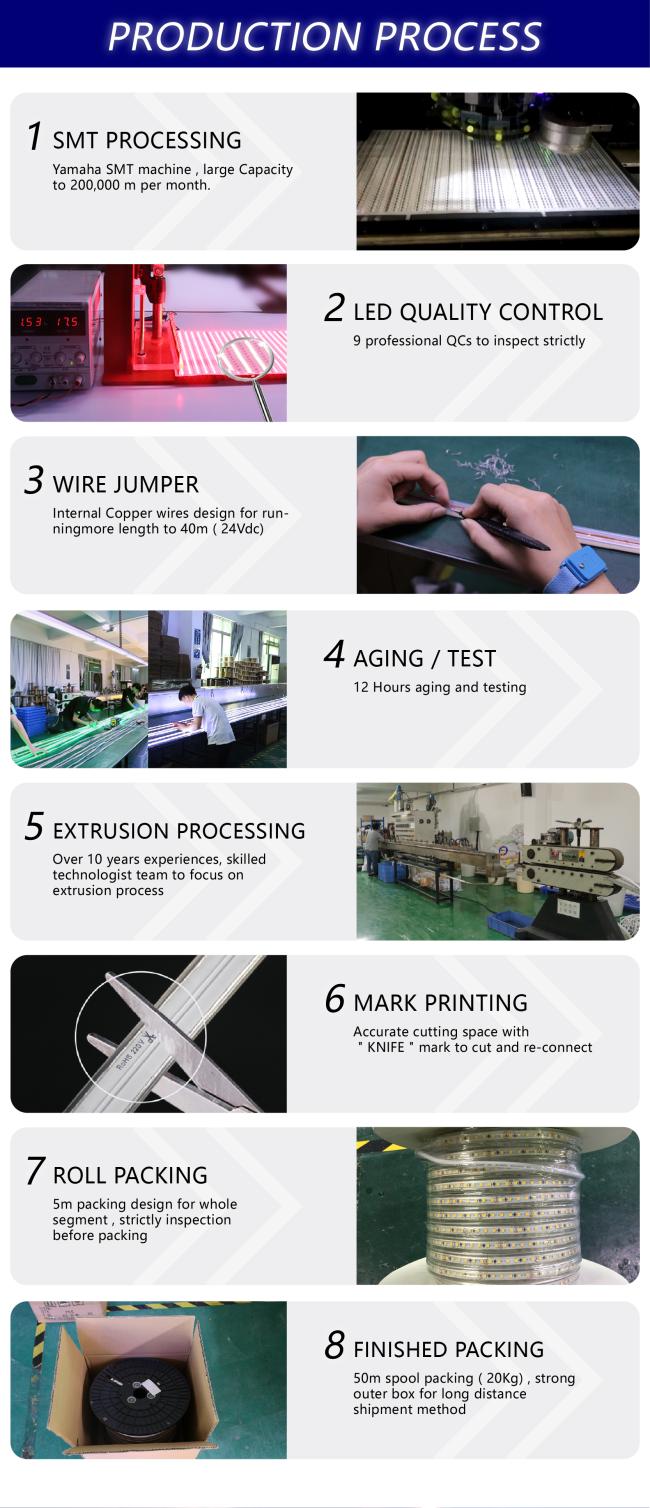 PRODUCTION PROCESS

1 SMT PROCESSING
Yamaha SMT machine , large Capacity to 200,000 m per month.

153 175

2 LED QUALITY CONTROL
9 professional QCs to inspect strictly

3 WIRE JUMPER
Internal Copper wires design for runningmore length to 40m ( 24Vdc)

4 AGING / TEST
12 Hours aging and testing

5 EXTRUSION PROCESSING
Over 10 years experiences, skilled technologist team to focus on extrusion process

RoHS 220V

6 MARK PRINTING
Accurate cutting space with " KNIFE " mark to cut and re-connect

7 ROLL PACKING
5m packing design for whole segment , strictly inspection before packing

8 FINISHED PACKING
50m spool packing ( 20Kg) , strong outer box for long distance shipment method