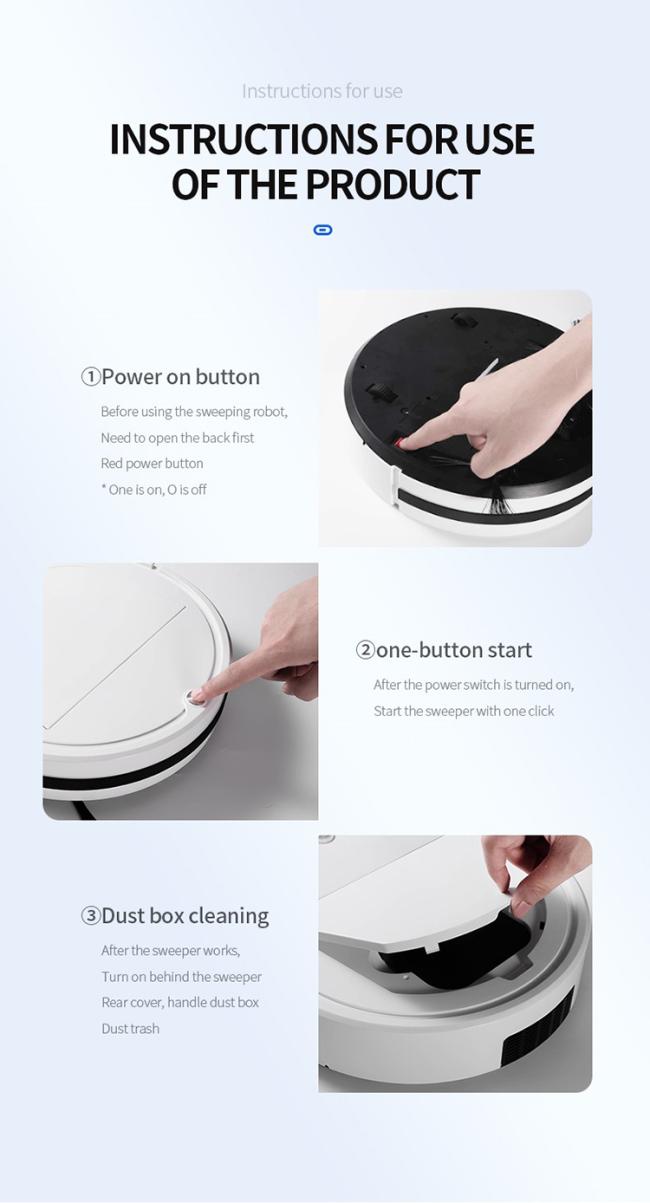 Instructions for use

INSTRUCTIONS FOR USE OF THE PRODUCT

①Power on button

Before using the sweeping robot,
Need to open the back first
Red power button
* One is on, O is off

②one-button start

After the power switch is turned on,
Start the sweeper with one click

③Dust box cleaning

After the sweeper works,
Turn on behind the sweeper
Rear cover, handle dust box
Dust trash