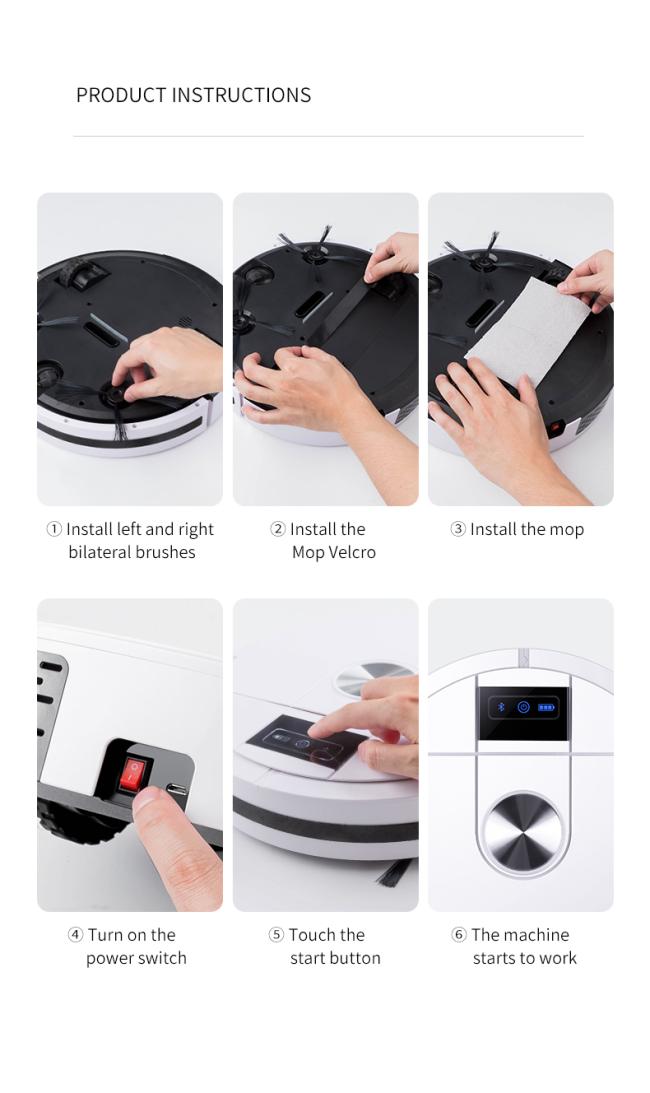 PRODUCT INSTRUCTIONS

① Install left and right bilateral brushes

② Install the Mop Velcro

③ Install the mop

④ Turn on the power switch

⑤ Touch the start button

⑥ The machine starts to work