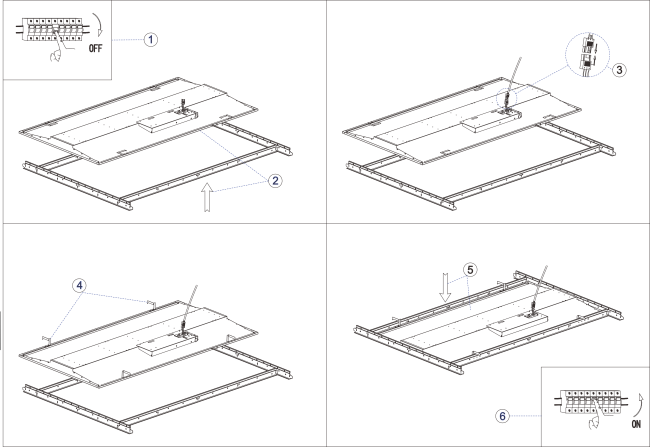 OFF

1

2

3

4

5

6

ON