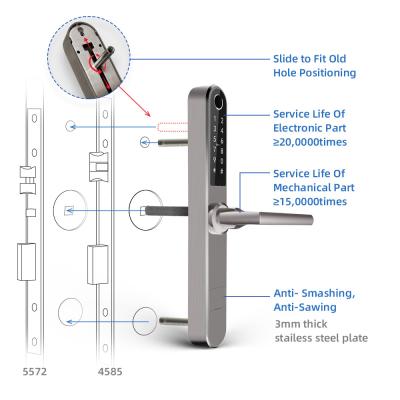 Slide to Fit Old Hole Positioning

Service Life Of Electronic Part ≥20,0000times

Service Life Of Mechanical Part ≥15,0000times

Anti- Smashing, Anti-Sawing

3mm thick stailess steel plate

1 2
3 4
5 6
7 8
9 0
* #

5572

4585