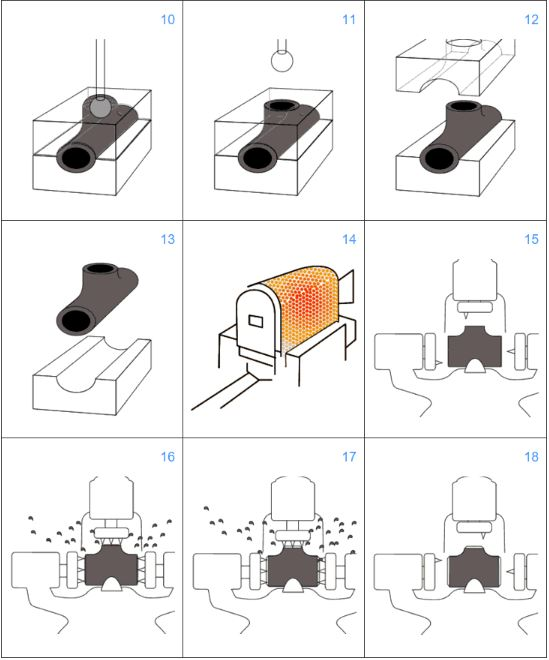 10

11

12

13

14

15

16

17

18