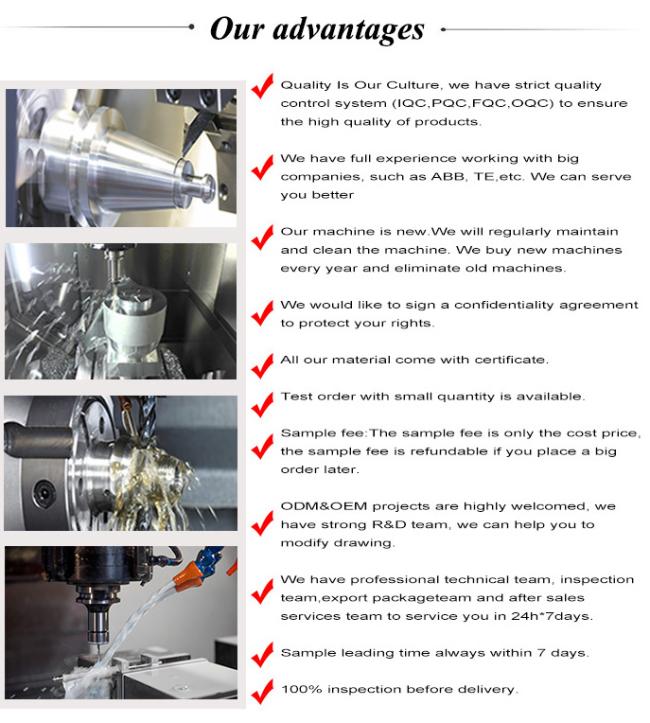 Our advantages

Quality Is Our Culture, we have strict quality control system (IQC,PQC,FQC,OQC) to ensure the high quality of products.

We have full experience working with big companies, such as ABB, TE,etc. We can serve you better

Our machine is new.We will regularly maintain and clean the machine. We buy new machines every year and eliminate old machines.

We would like to sign a confidentiality agreement to protect your rights.

All our material come with certificate.

Test order with small quantity is available.

Sample fee:The sample fee is only the cost price, the sample fee is refundable if you place a big order later.

ODM&OEM projects are highly welcomed, we have strong R&D team, we can help you to modify drawing.

We have professional technical team, inspection team,export packageteam and after sales services team to service you in 24h*7days.

Sample leading time always within 7 days.

100% inspection before delivery.