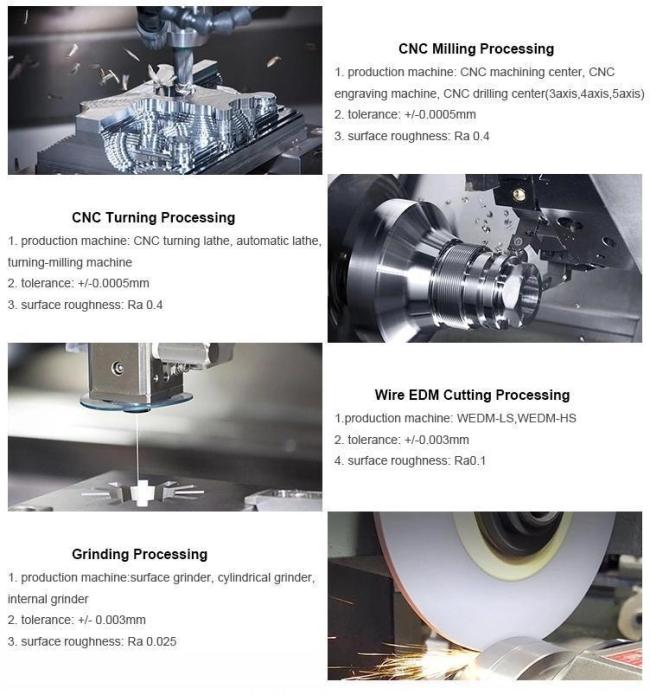 CNC Milling Processing
1. production machine: CNC machining center, CNC engraving machine, CNC drilling center(3axis,4axis,5axis)
2. tolerance: +/-0.0005mm
3. surface roughness: Ra 0.4

CNC Turning Processing
1. production machine: CNC turning lathe, automatic lathe, turning-milling machine
2. tolerance: +/-0.0005mm
3. surface roughness: Ra 0.4

Wire EDM Cutting Processing
1.production machine: WEDM-LS,WEDM-HS
2. tolerance: +/-0.003mm
4. surface roughness: Ra0.1

Grinding Processing
1. production machine:surface grinder, cylindrical grinder, internal grinder
2. tolerance: +/- 0.003mm
3. surface roughness: Ra 0.025