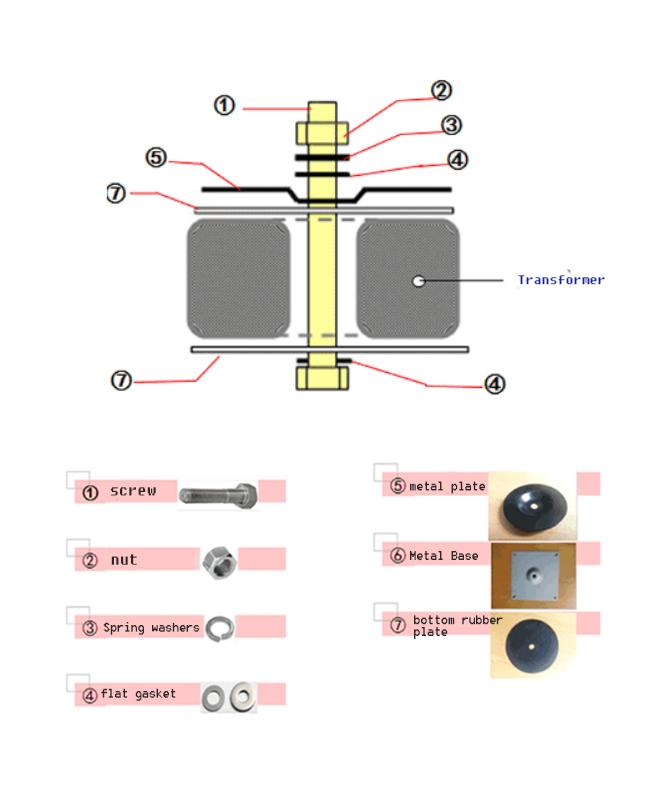 ①
②
③
④
⑤
⑦
Transformer
⑦
④

① screw
② nut
③ Spring washers
④ flat gasket

⑤ metal plate
⑥ Metal Base
⑦ bottom rubber plate