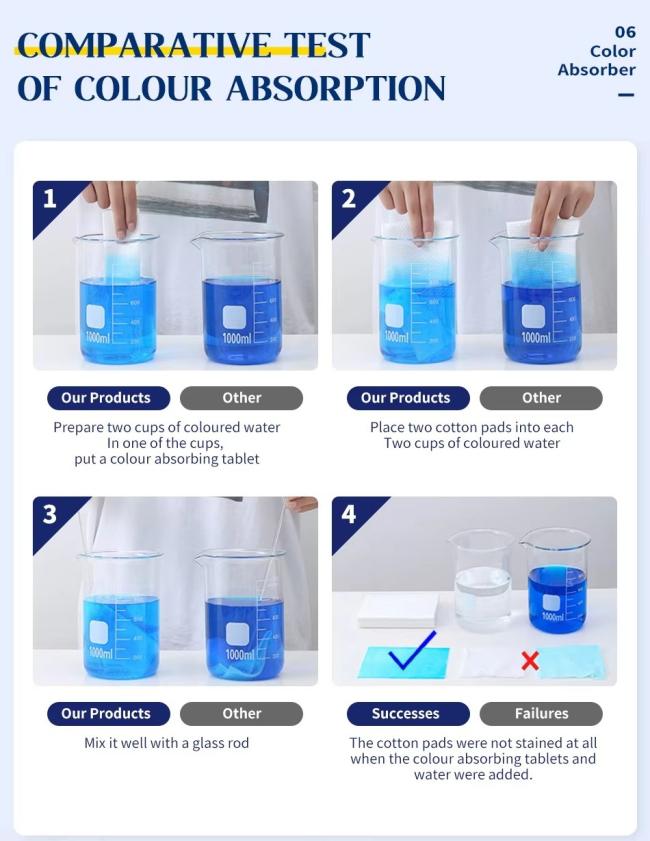 COMPARATIVE TEST OF COLOUR ABSORPTION

06
Color
Absorber

1

1000ml

1000ml

Our Products

Other

Prepare two cups of coloured water
In one of the cups,
put a colour absorbing tablet

2

1000ml

1000ml

Our Products

Other

Place two cotton pads into each
Two cups of coloured water

3

1000ml

1000ml

Our Products

Other

Mix it well with a glass rod

4

1000ml

Successes

Failures

The cotton pads were not stained at all when the colour absorbing tablets and water were added.