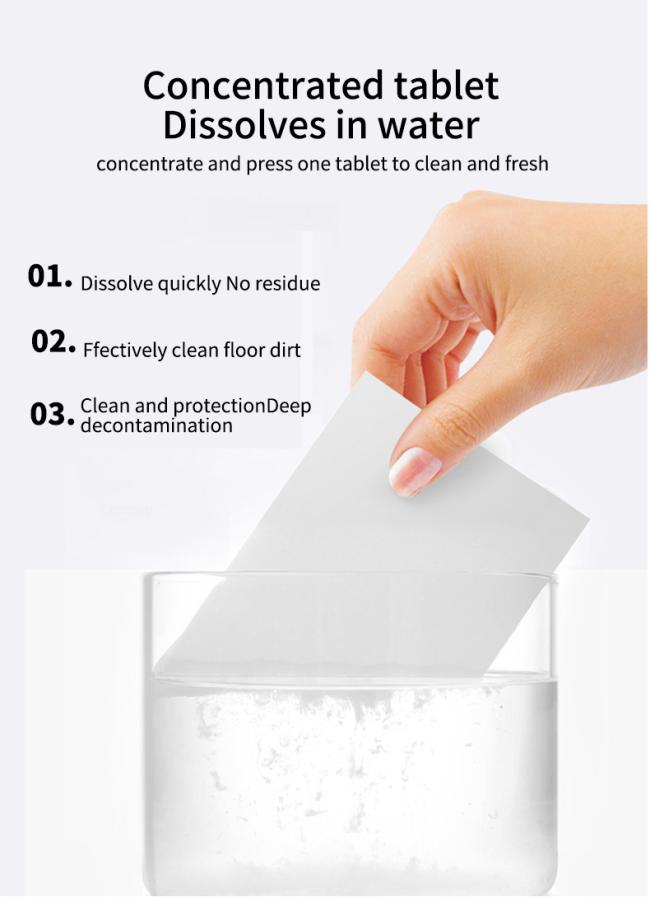 Concentrated tablet
Dissolves in water

concentrate and press one tablet to clean and fresh

01. Dissolve quickly No residue

02. Ffectively clean floor dirt

03. Clean and protectionDeep decontamination