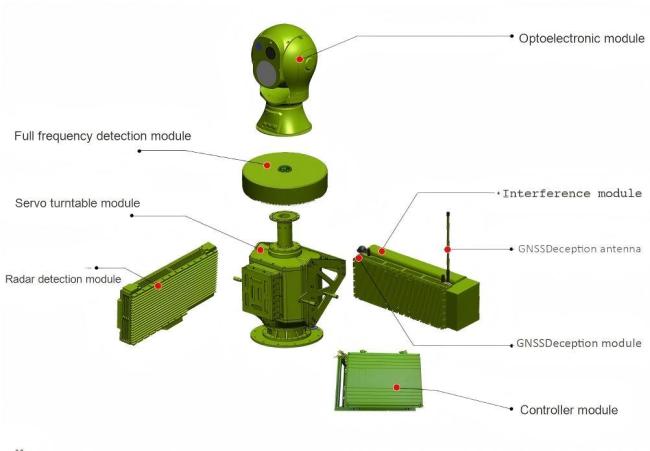 Optoelectronic module

Full frequency detection module

Servo turntable module

Interference module

GNSSDeception antenna

Radar detection module

GNSSDeception module

Controller module