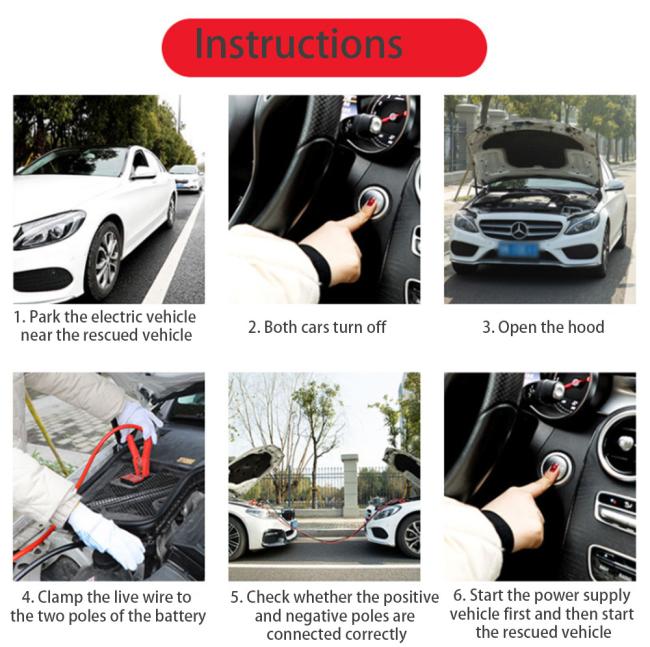 Instructions

1. Park the electric vehicle near the rescued vehicle

2. Both cars turn off

3. Open the hood

4. Clamp the live wire to the two poles of the battery

5. Check whether the positive and negative poles are connected correctly

6. Start the power supply vehicle first and then start the rescued vehicle