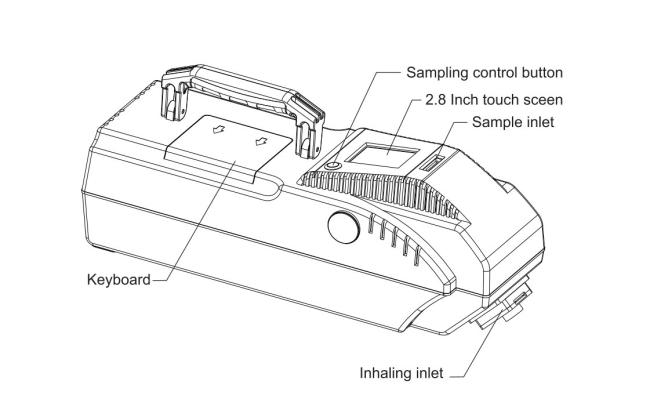 Sampling control button
2.8 Inch touch sceen
Sample inlet
Keyboard
Inhaling inlet