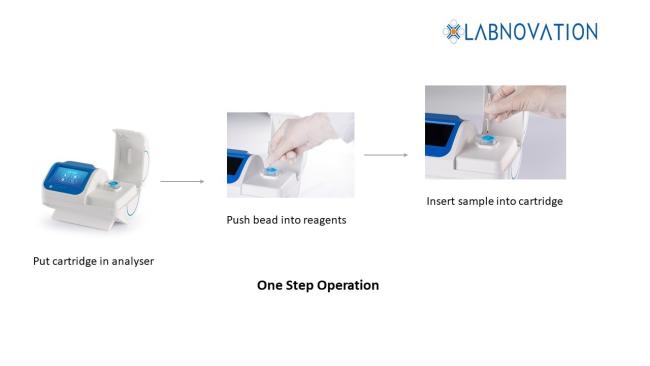 LABNOVATION

Put cartridge in analyser

Push bead into reagents

Insert sample into cartridge

One Step Operation