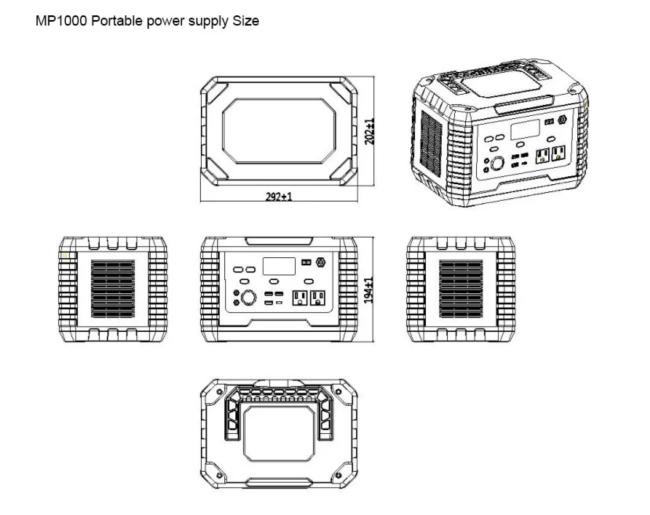 MP1000 Portable power supply Size

202±1

292±1

194±1