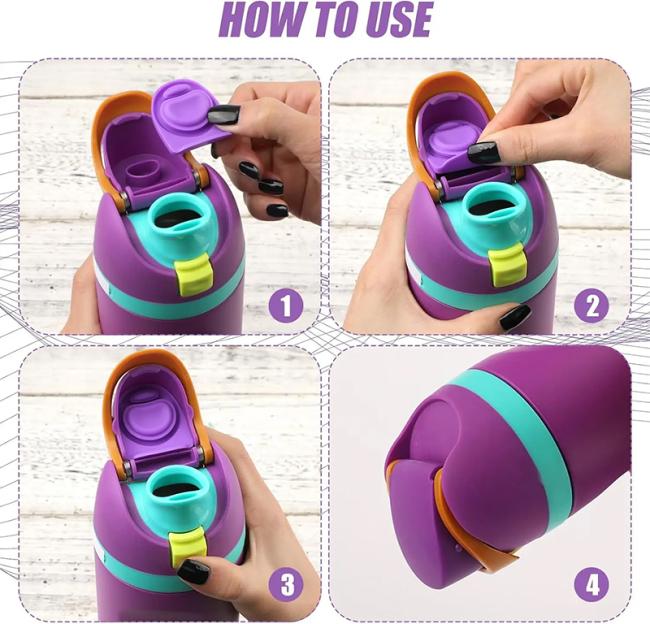 HOW TO USE

1

2

3

4