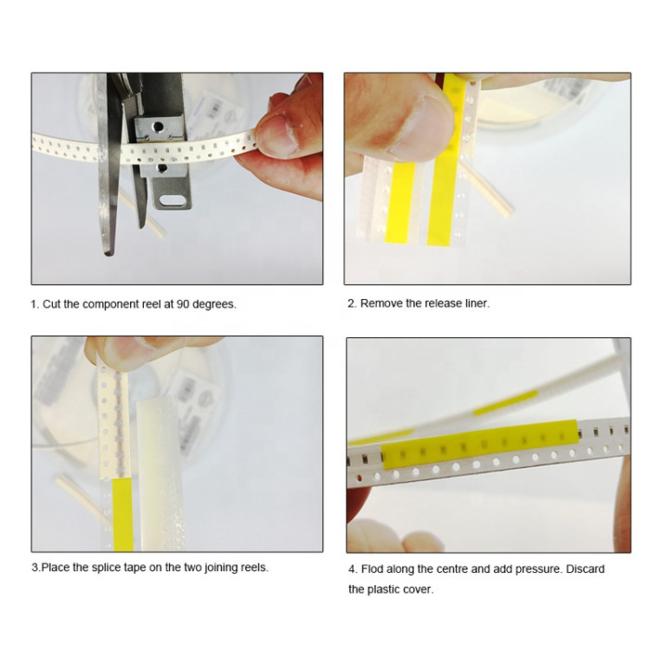 1. Cut the component reel at 90 degrees.

2. Remove the release liner.

3.Place the splice tape on the two joining reels.

4. Flod along the centre and add pressure. Discard the plastic cover.