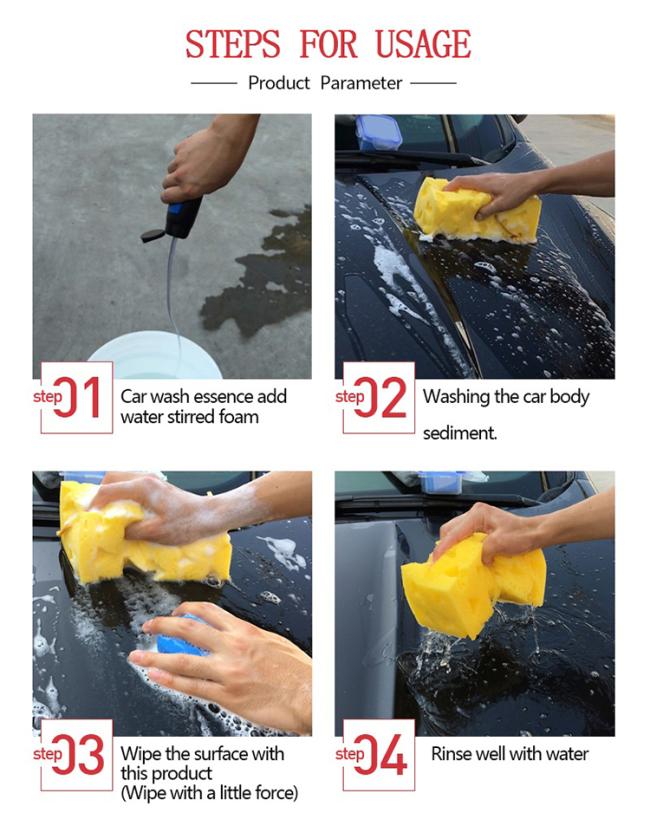 STEPS FOR USAGE

Product Parameter

step 01 Car wash essence add water stirred foam

step 02 Washing the car body sediment.

step 03 Wipe the surface with this product (Wipe with a little force)

step 04 Rinse well with water