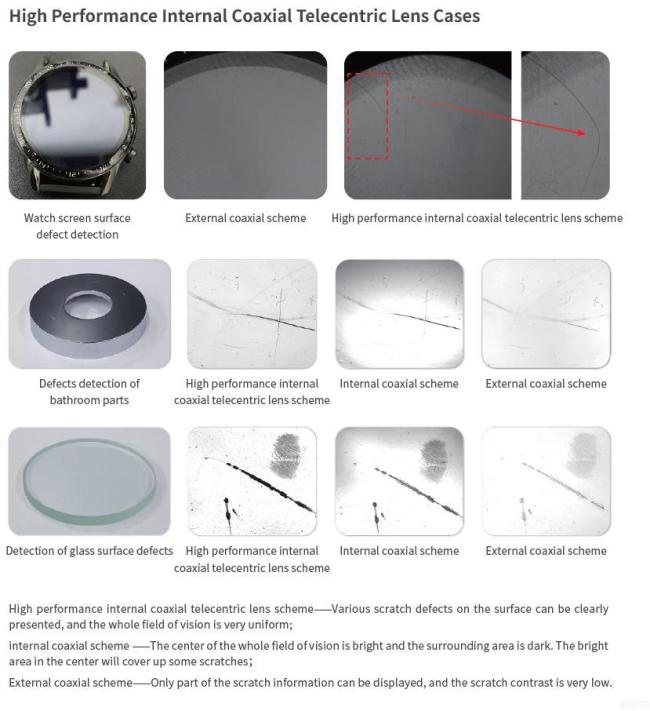 High Performance Internal Coaxial Telecentric Lens Cases

Watch screen surface defect detection

External coaxial scheme

High performance internal coaxial telecentric lens scheme

Defects detection of bathroom parts

High performance internal coaxial telecentric lens scheme

Internal coaxial scheme

External coaxial scheme

Detection of glass surface defects

High performance internal coaxial telecentric lens scheme

Internal coaxial scheme

External coaxial scheme

High performance internal coaxial telecentric lens scheme——Various scratch defects on the surface can be clearly presented, and the whole field of vision is very uniform;

internal coaxial scheme ——The center of the whole field of vision is bright and the surrounding area is dark. The bright area in the center will cover up some scratches;

External coaxial scheme——Only part of the scratch information can be displayed, and the scratch contrast is very low.