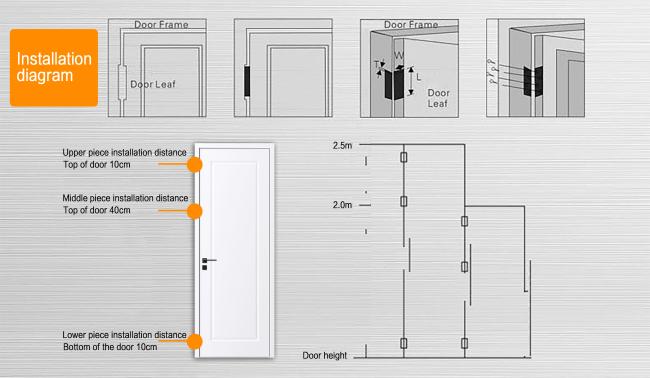 Installation diagram

Door Frame

Door Leaf

Door Frame

T

W

L

Door Leaf

Upper piece installation distance
Top of door 10cm

Middle piece installation distance
Top of door 40cm

Lower piece installation distance
Bottom of the door 10cm

2.5m

2.0m

Door height