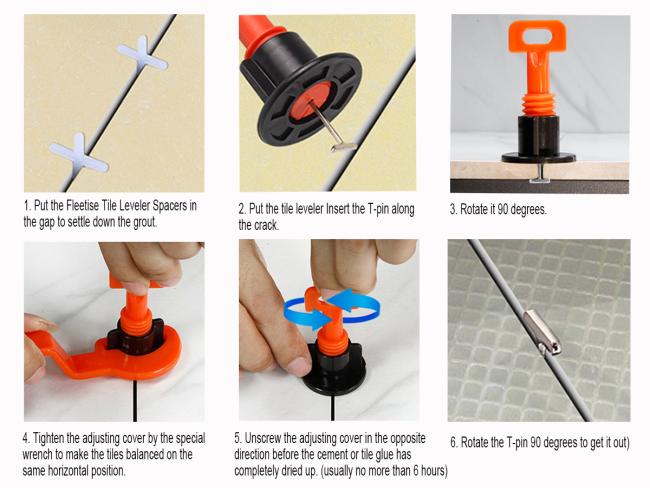 1. Put the Fleetise Tile Leveler Spacers in the gap to settle down the grout.

2. Put the tile leveler Insert the T-pin along the crack.

3. Rotate it 90 degrees.

4. Tighten the adjusting cover by the special wrench to make the tiles balanced on the same horizontal position.

5. Unscrew the adjusting cover in the opposite direction before the cement or tile glue has completely dried up. (usually no more than 6 hours)

6. Rotate the T-pin 90 degrees to get it out)