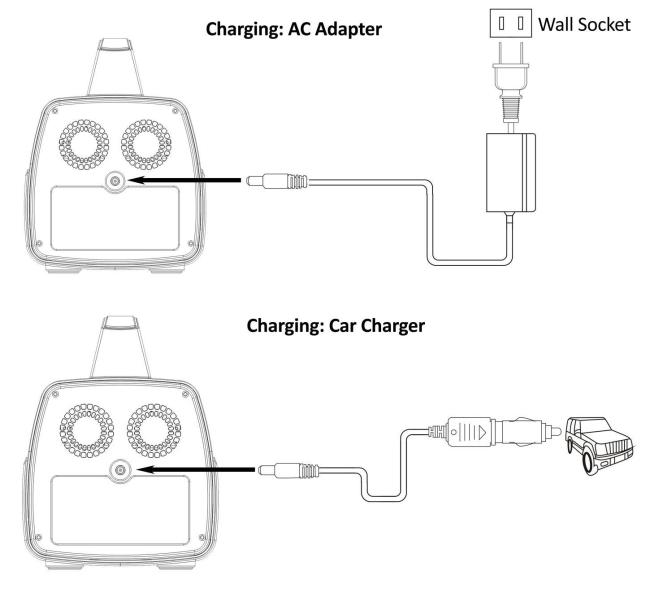 Charging: AC Adapter

Wall Socket

Charging: Car Charger