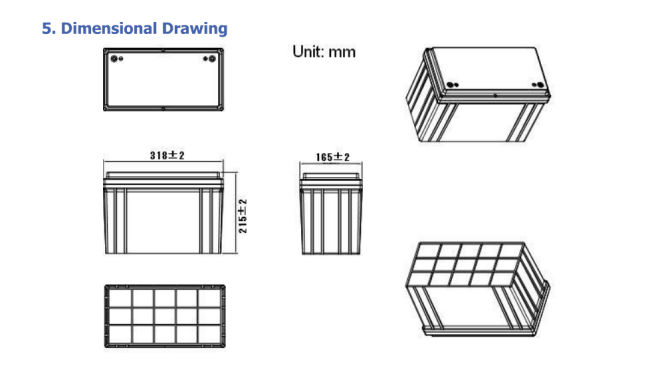 5. Dimensional Drawing

Unit: mm

318±2

165±2

215±2