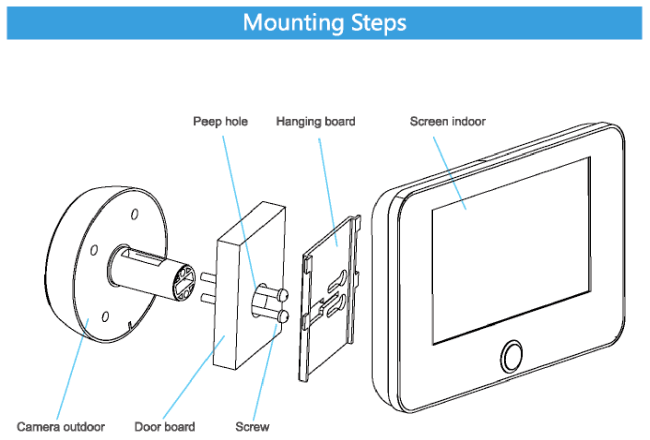 Mounting Steps

Peep hole
Hanging board
Screen indoor

Camera outdoor
Door board
Screw